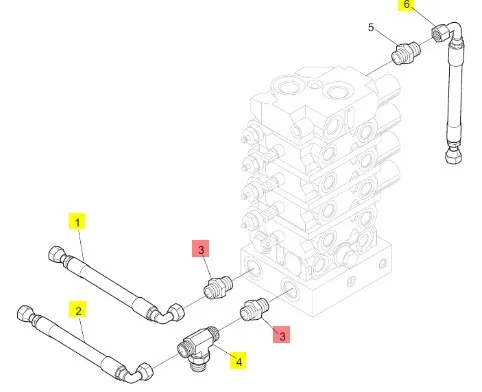 6
5
1
3
2
3
4