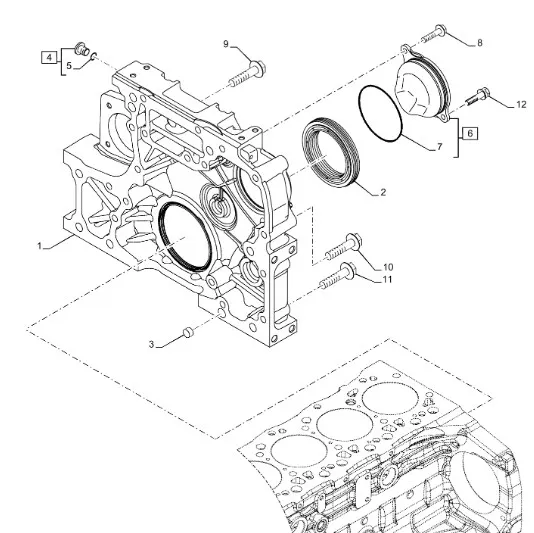 4
5
9
8
12
6
7
2
1
10
11
3